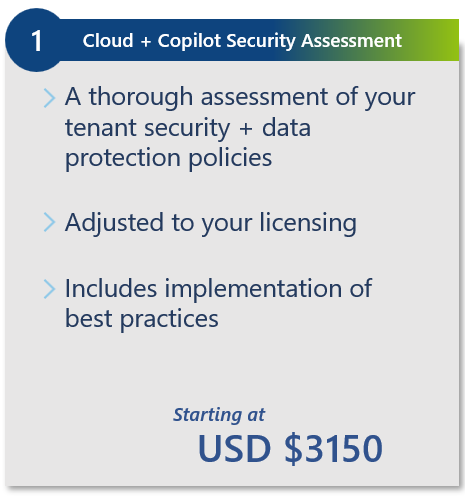 1 Cloud + Copilot Security Assessment

> A thorough assessment of your tenant security + data protection policies

> Adjusted to your licensing

> Includes implementation of best practices

Starting at
USD $3150