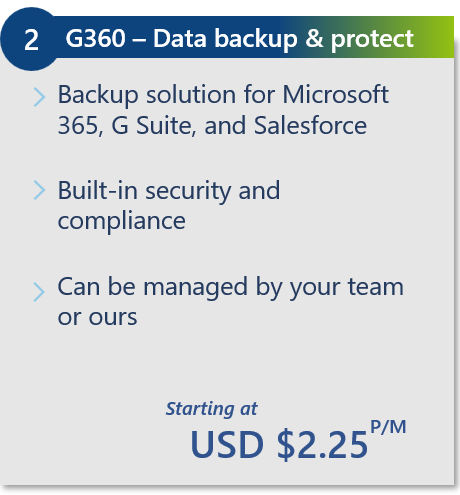 2 G360 – Data backup & protect

> Backup solution for Microsoft 365, G Suite, and Salesforce

> Built-in security and compliance

> Can be managed by your team or ours

Starting at
USD $2.25 P/M